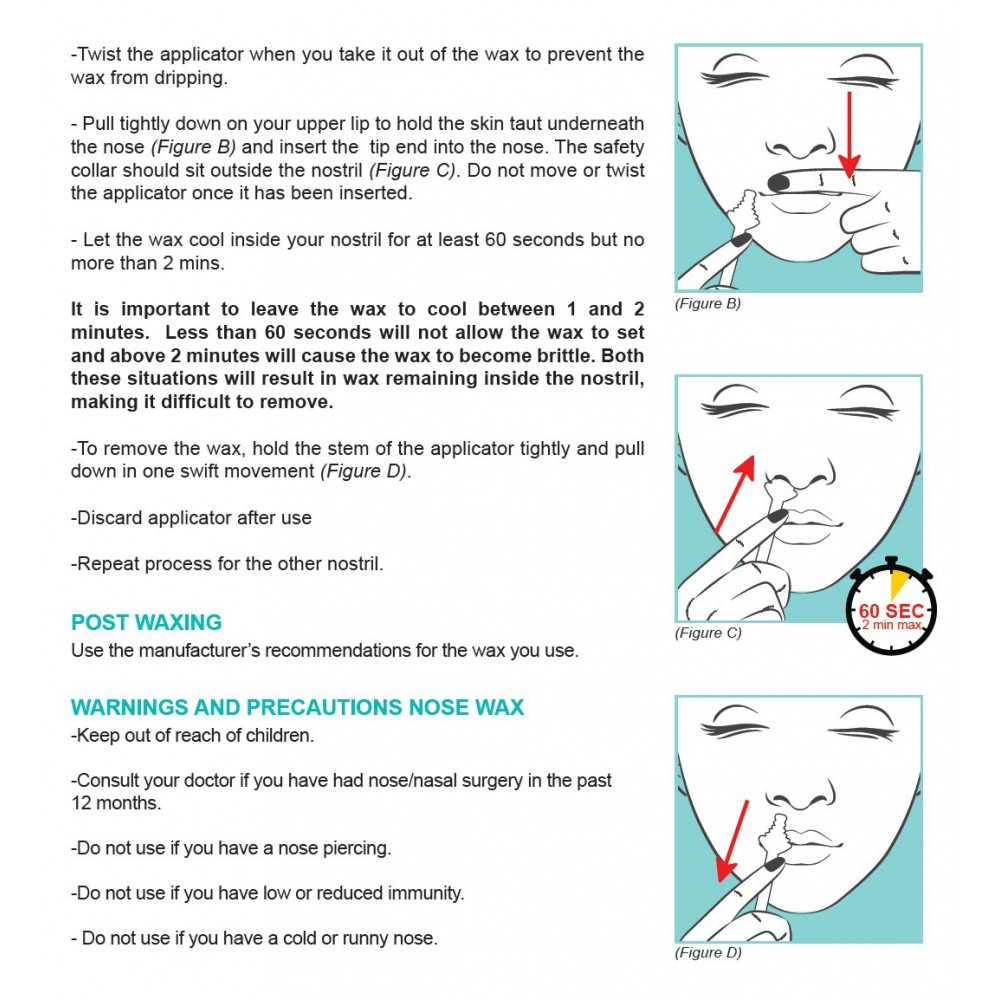 -Twist the applicator when you take it out of the wax to prevent the wax from dripping.

- Pull tightly down on your upper lip to hold the skin taut underneath the nose (Figure B) and insert the tip end into the nose. The safety collar should sit outside the nostril (Figure C). Do not move or twist the applicator once it has been inserted.

- Let the wax cool inside your nostril for at least 60 seconds but no more than 2 mins.

It is important to leave the wax to cool between 1 and 2 minutes. Less than 60 seconds will not allow the wax to set and above 2 minutes will cause the wax to become brittle. Both these situations will result in wax remaining inside the nostril, making it difficult to remove.

-To remove the wax, hold the stem of the applicator tightly and pull down in one swift movement (Figure D).

-Discard applicator after use

-Repeat process for the other nostril.

POST WAXING
Use the manufacturer's recommendations for the wax you use.

WARNINGS AND PRECAUTIONS NOSE WAX
-Keep out of reach of children.

-Consult your doctor if you have had nose/nasal surgery in the past 12 months.

-Do not use if you have a nose piercing.

-Do not use if you have low or reduced immunity.

- Do not use if you have a cold or runny nose.

(Figure B)

60 SEC
2 min max

(Figure C)

(Figure D)